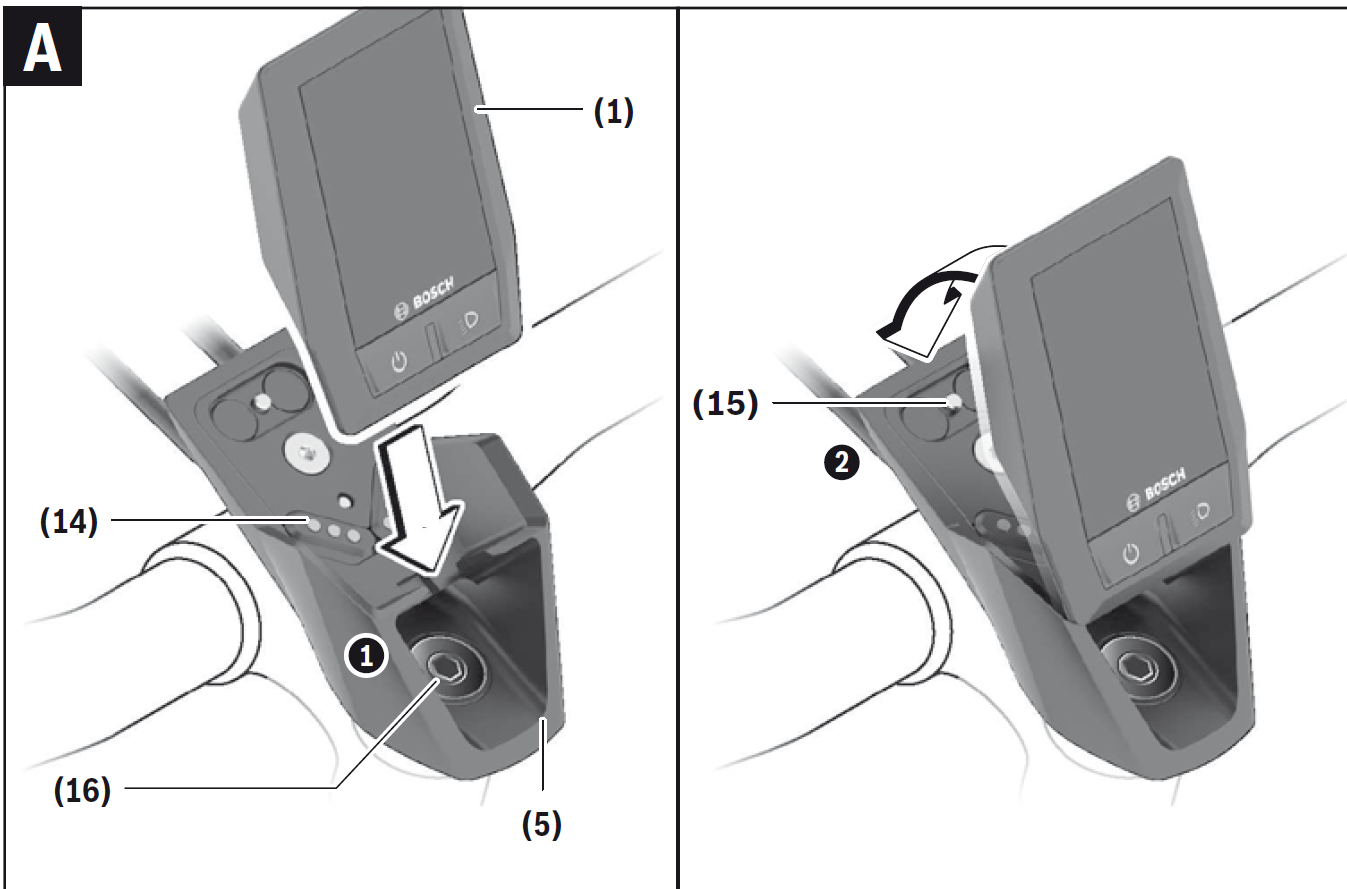 A

(1)

BOSCH

(14)

1

(16)

(5)

(15)

2

BOSCH