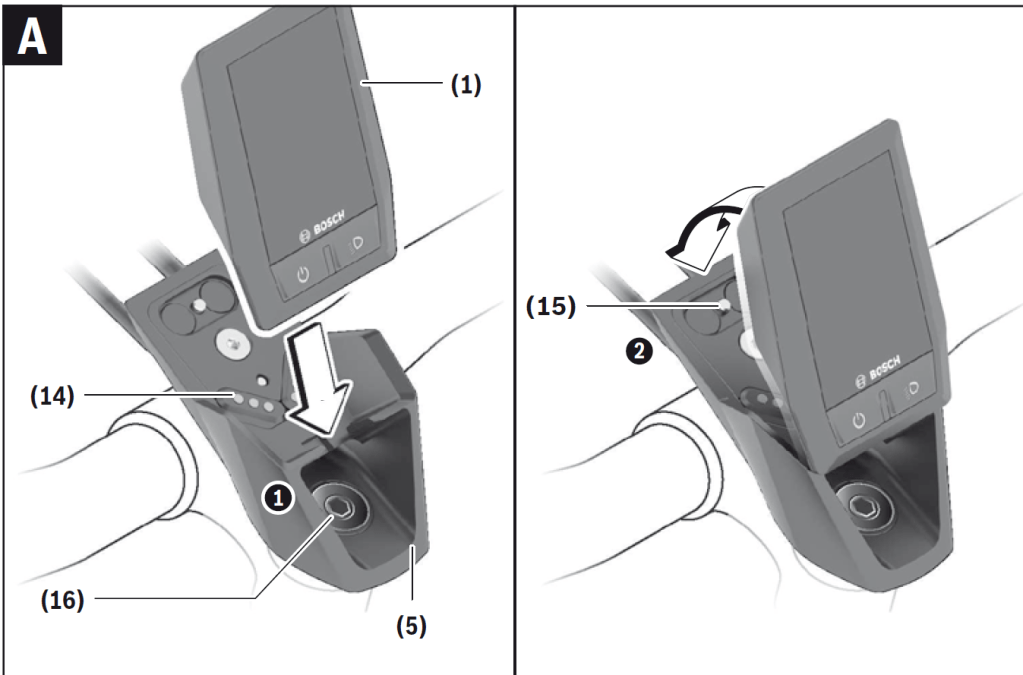 A

(1)

BOSCH

(14)

1

(16)

(5)

(15)

2

BOSCH