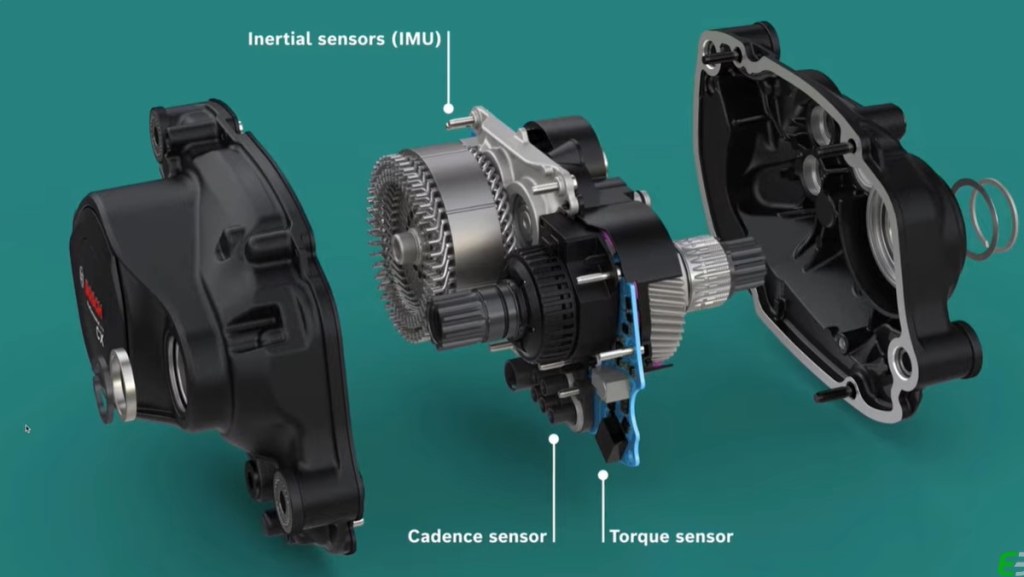 Inertial sensors (IMU)

BOSCH

CX

Cadence sensor

Torque sensor